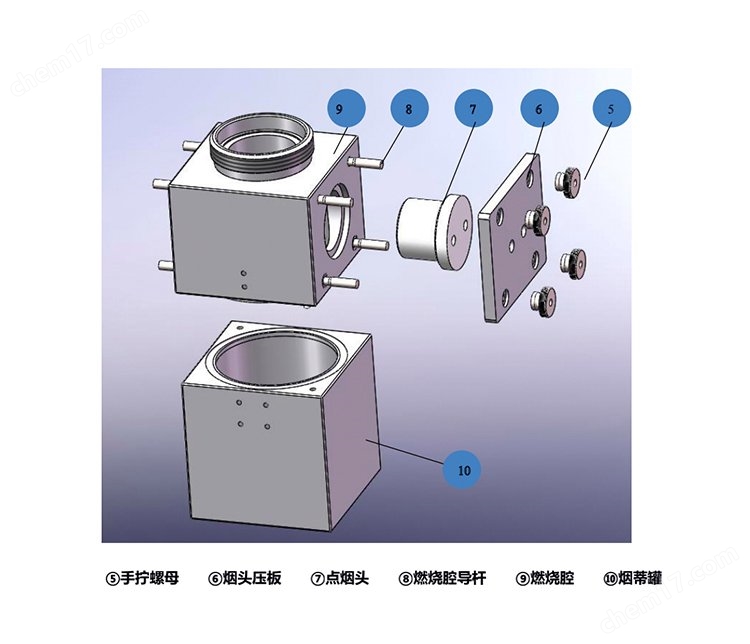 chem17.com

9
8
7
6
5
10

⑤手拧螺母 ⑥烟头压板 ⑦点烟头 ⑧燃烧腔导杆 ⑨燃烧腔 ⑩烟蒂罐

chem17.com